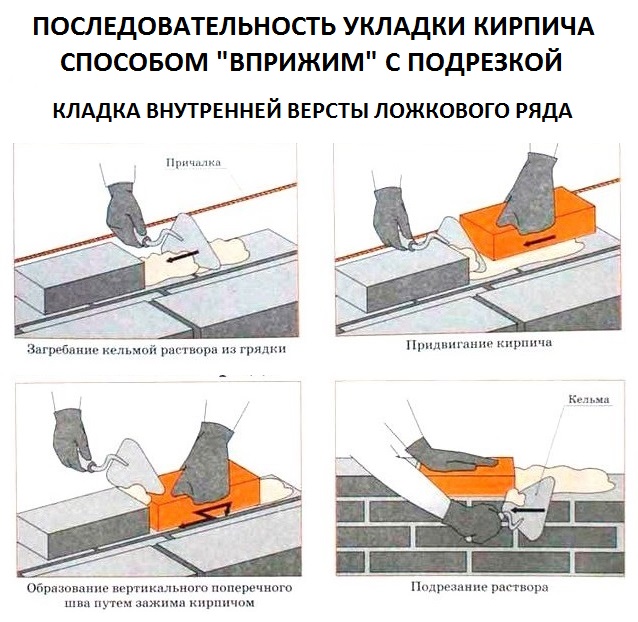 ПОСЛЕДОВАТЕЛЬНОСТЬ УКЛАДКИ КИРПИЧА СПОСОБОМ "ВПРИЖИМ" С ПОДРЕЗКОЙ

КЛАДКА ВНУТРЕННЕЙ ВЕРСТЫ ЛОЖКОВОГО РЯДА

Причалка

Загребание кельмой раствора из грядки

Придвигание кирпича

Образование вертикального поперечного шва путем зажима кирпичом

Кельма

Подрезание раствора