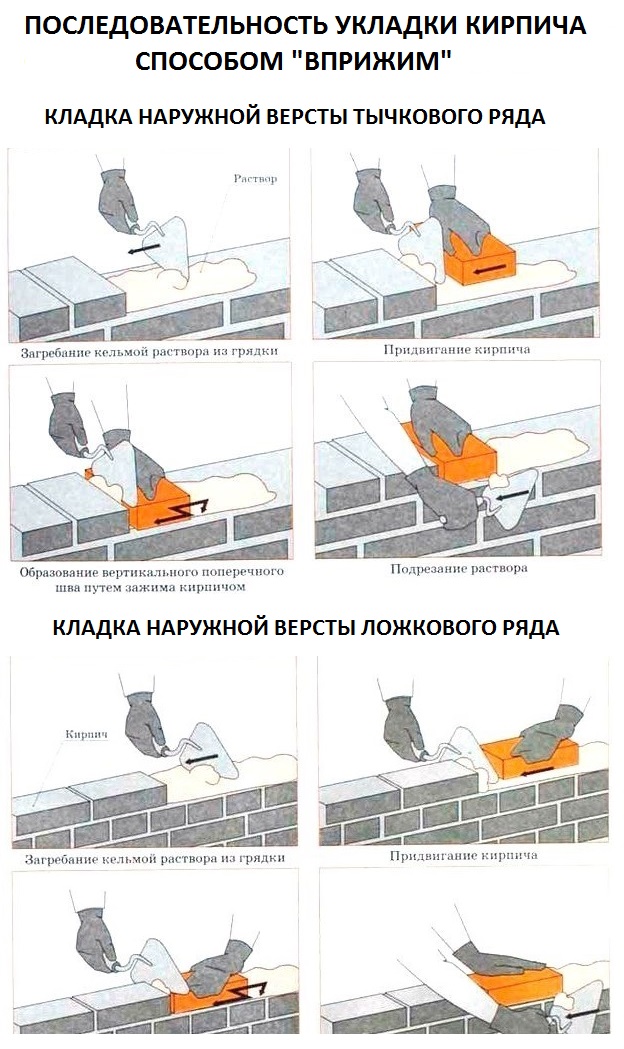 ПОСЛЕДОВАТЕЛЬНОСТЬ УКЛАДКИ КИРПИЧА СПОСОБОМ "ВПРИЖИМ"

КЛАДКА НАРУЖНОЙ ВЕРСТЫ ТЫЧКОВОГО РЯДА

Раствор

Загребание кельмой раствора из грядки

Придвигание кирпича

Образование вертикального поперечного шва путем зажима кирпичом

Подрезание раствора

КЛАДКА НАРУЖНОЙ ВЕРСТЫ ЛОЖКОВОГО РЯДА

Кирпич

Загребание кельмой раствора из грядки

Придвигание кирпича