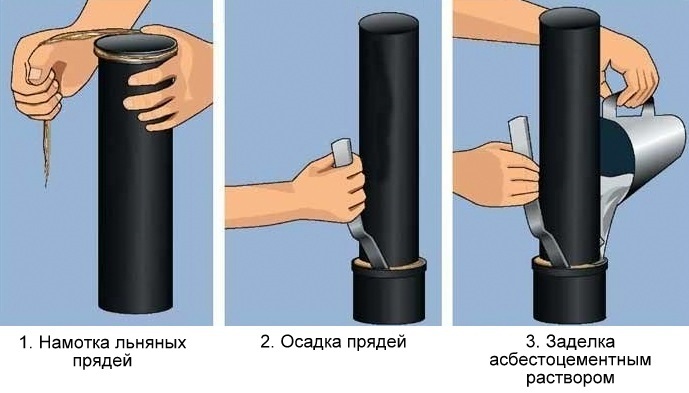 1. Намотка льняных прядей

2. Осадка прядей

3. Заделка асбестоцементным раствором