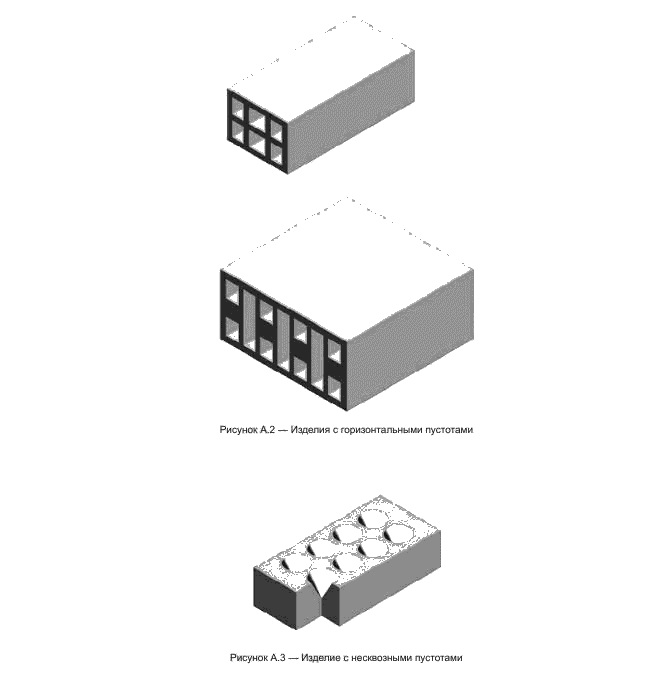 Рисунок А.2 — Изделия с горизонтальными пустотами

Рисунок А.3 — Изделие с несквозными пустотами