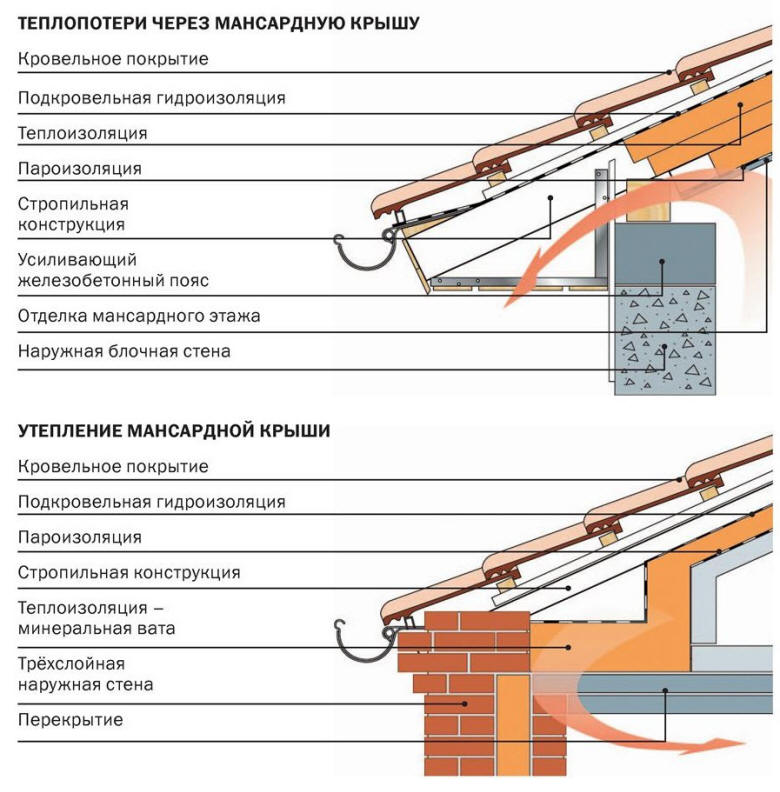 ТЕПЛОПОТЕРИ ЧЕРЕЗ МАНСАРДНУЮ КРЫШУ

Кровельное покрытие

Подкровельная гидроизоляция

Теплоизоляция

Пароизоляция

Стропильная конструкция

Усиливающий железобетонный пояс

Отделка мансардного этажа

Наружная блочная стена

УТЕПЛЕНИЕ МАНСАРДНОЙ КРЫШИ

Кровельное покрытие

Подкровельная гидроизоляция

Пароизоляция

Стропильная конструкция

Теплоизоляция – минеральная вата

Трёхслойная наружная стена

Перекрытие