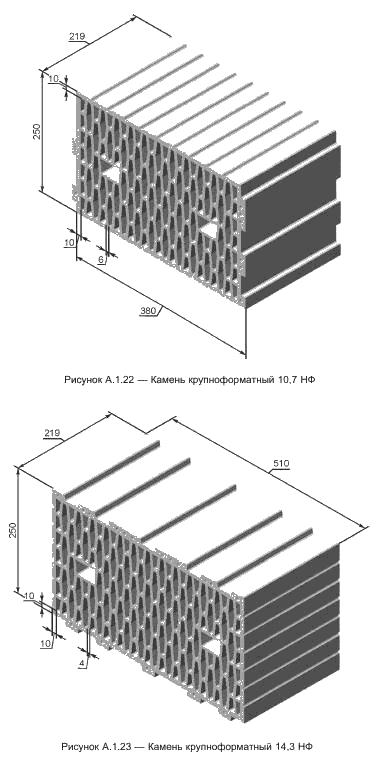 219

10

250

10

6

380

Рисунок А.1.22 — Камень крупноформатный 10,7 НФ

219

510

250

10

10

4

Рисунок А.1.23 — Камень крупноформатный 14,3 НФ