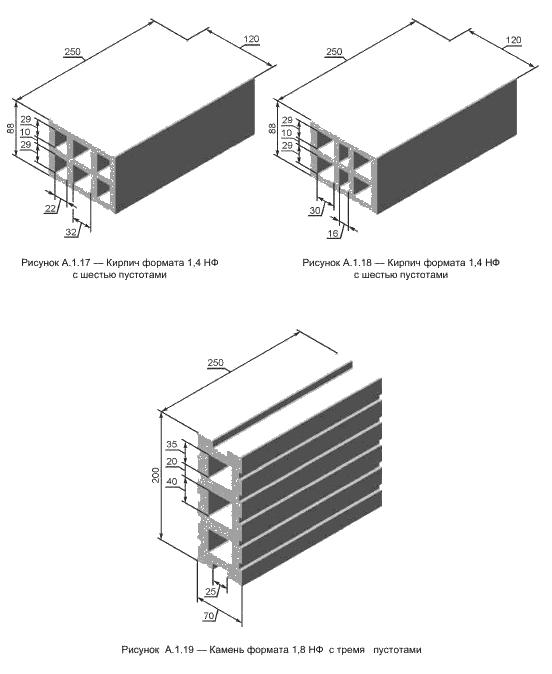 250

120

88

29

10

29

22

32

Рисунок А.1.17 — Кирпич формата 1,4 НФ с шестью пустотами

250

120

88

29

10

29

30

16

Рисунок А.1.18 — Кирпич формата 1,4 НФ с шестью пустотами

250

200

35

20

40

25

70

Рисунок А.1.19 — Камень формата 1,8 НФ с тремя пустотами