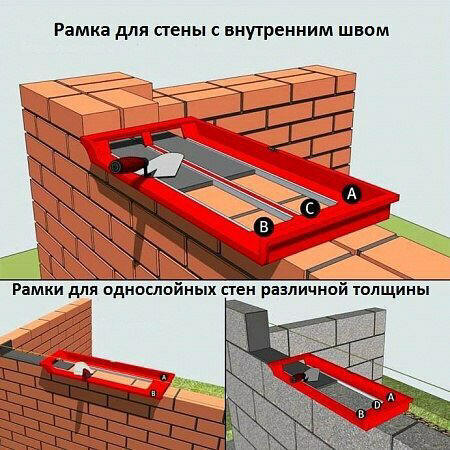 Рамка для стены с внутренним швом

A

C

B

Рамки для однослойных стен различной толщины

A

B

A

D

B